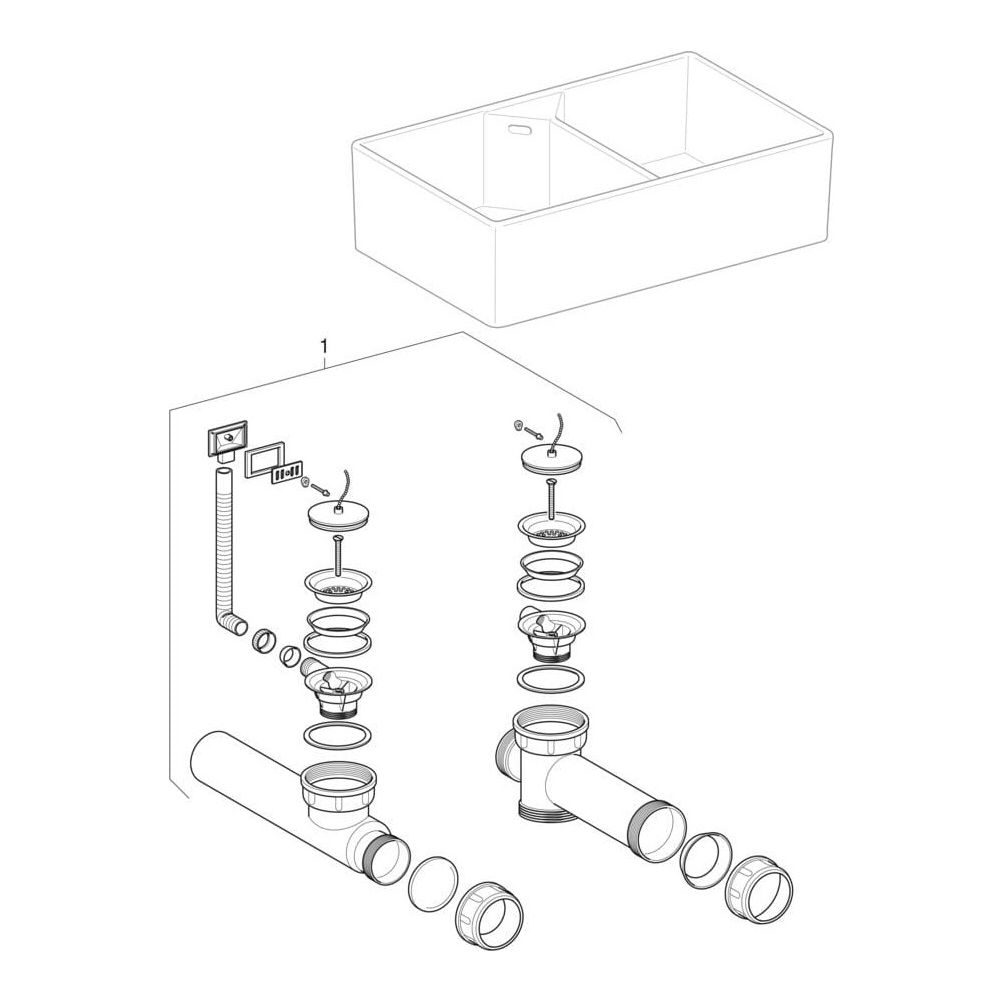 1