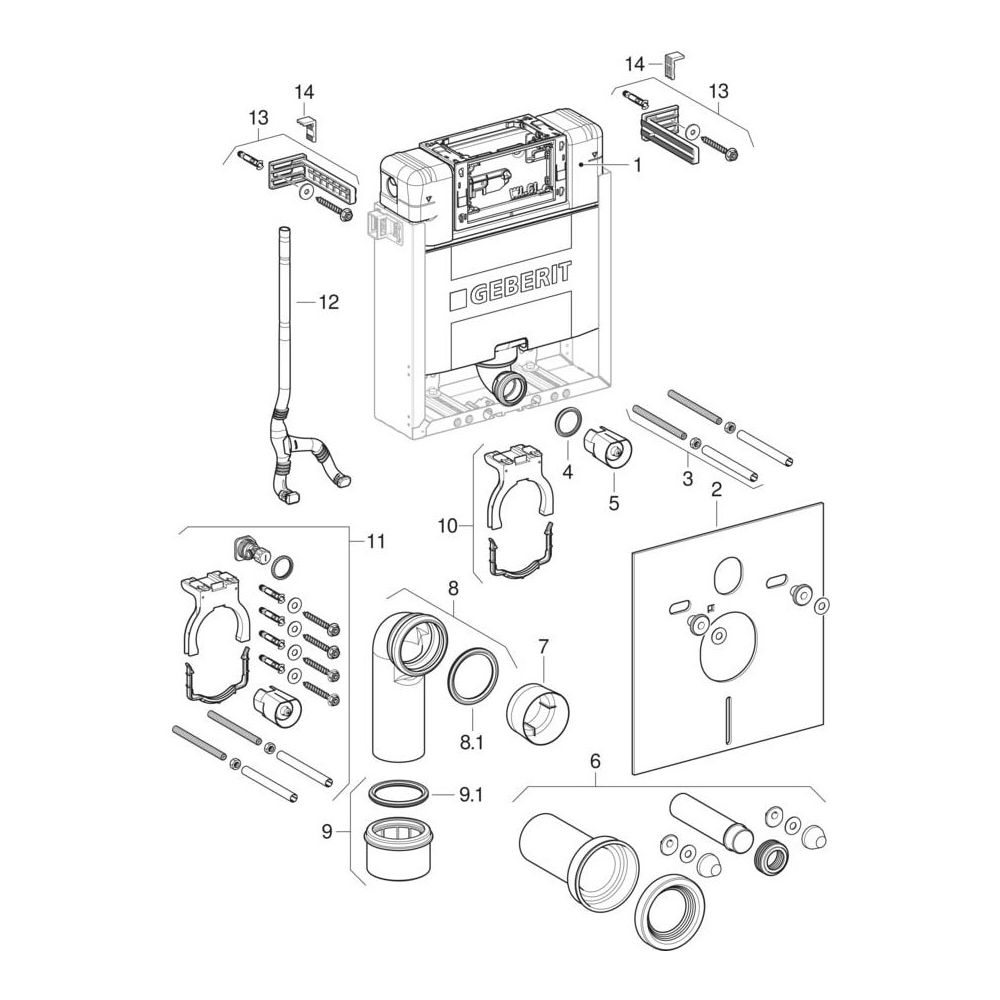 14
13
14
13
1
GEBERIT
12
4
5
3
2
10
11
8
7
8.1
9.1
9
6