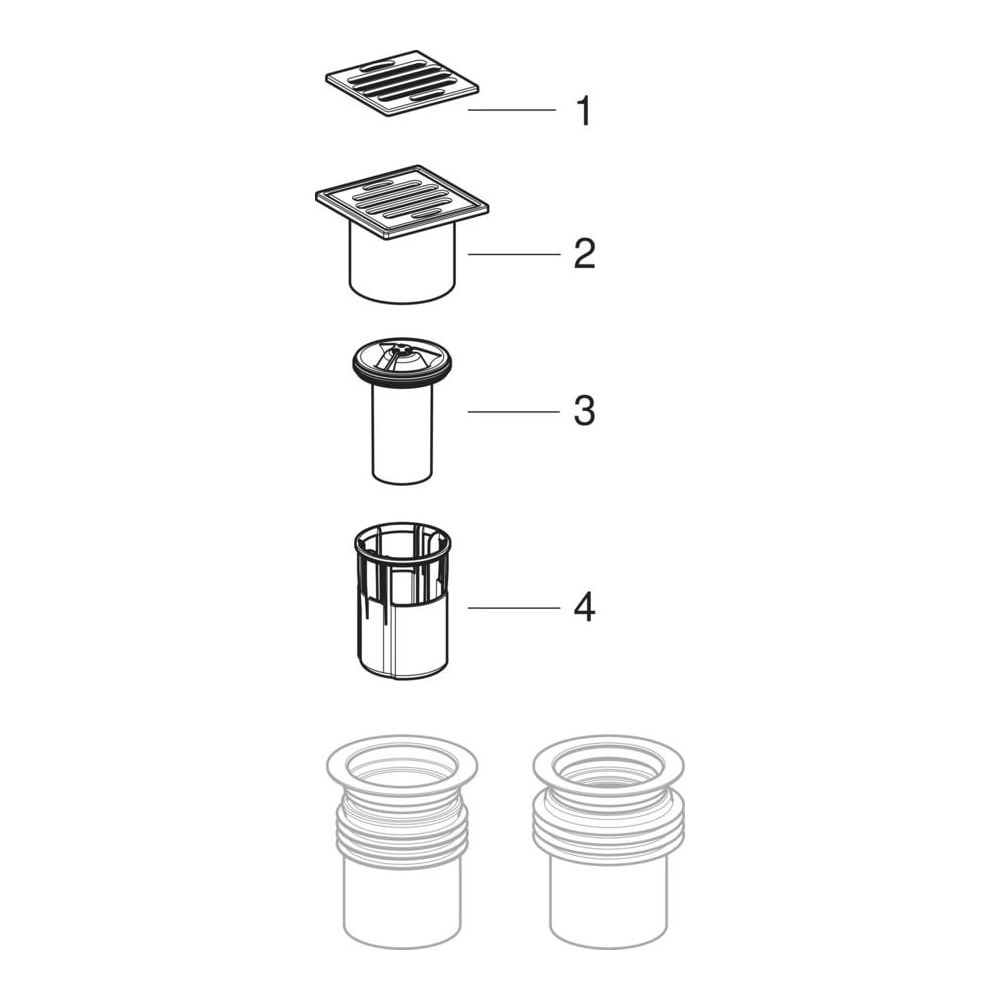 1

2

3

4