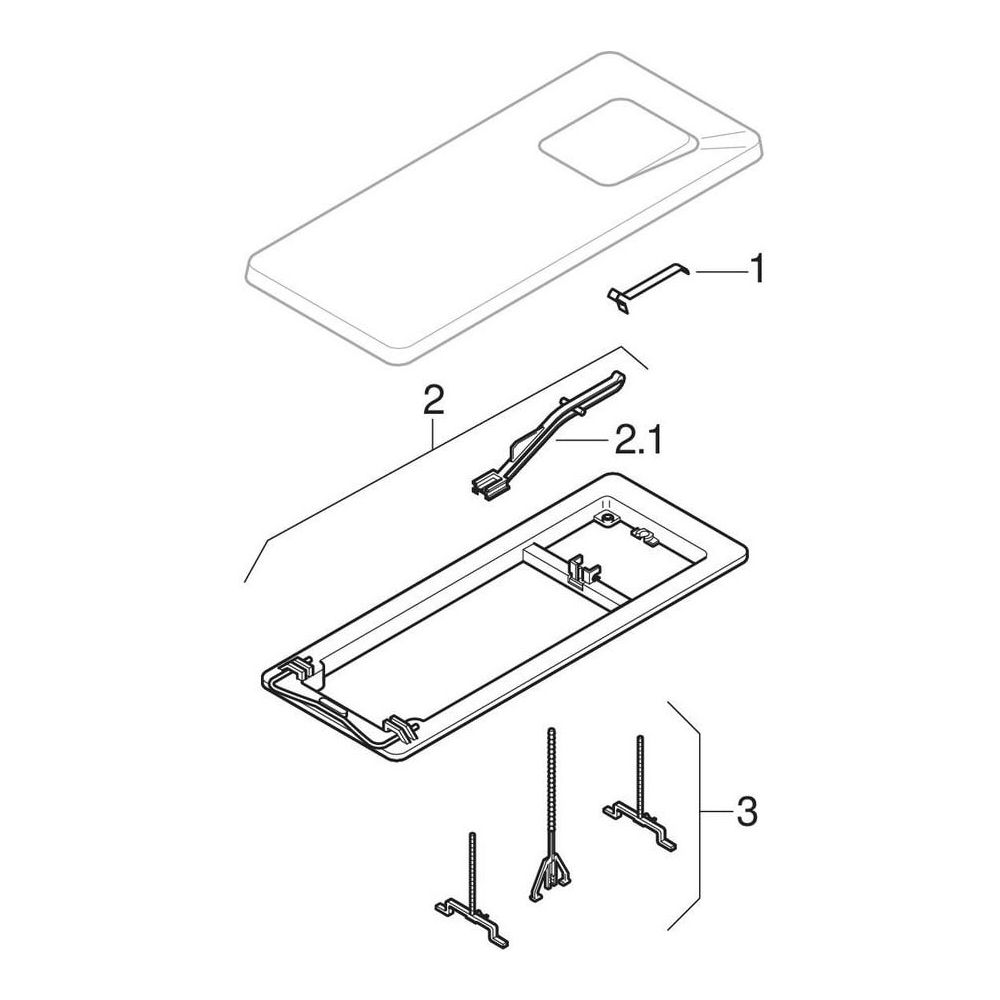 1
2
2.1
3