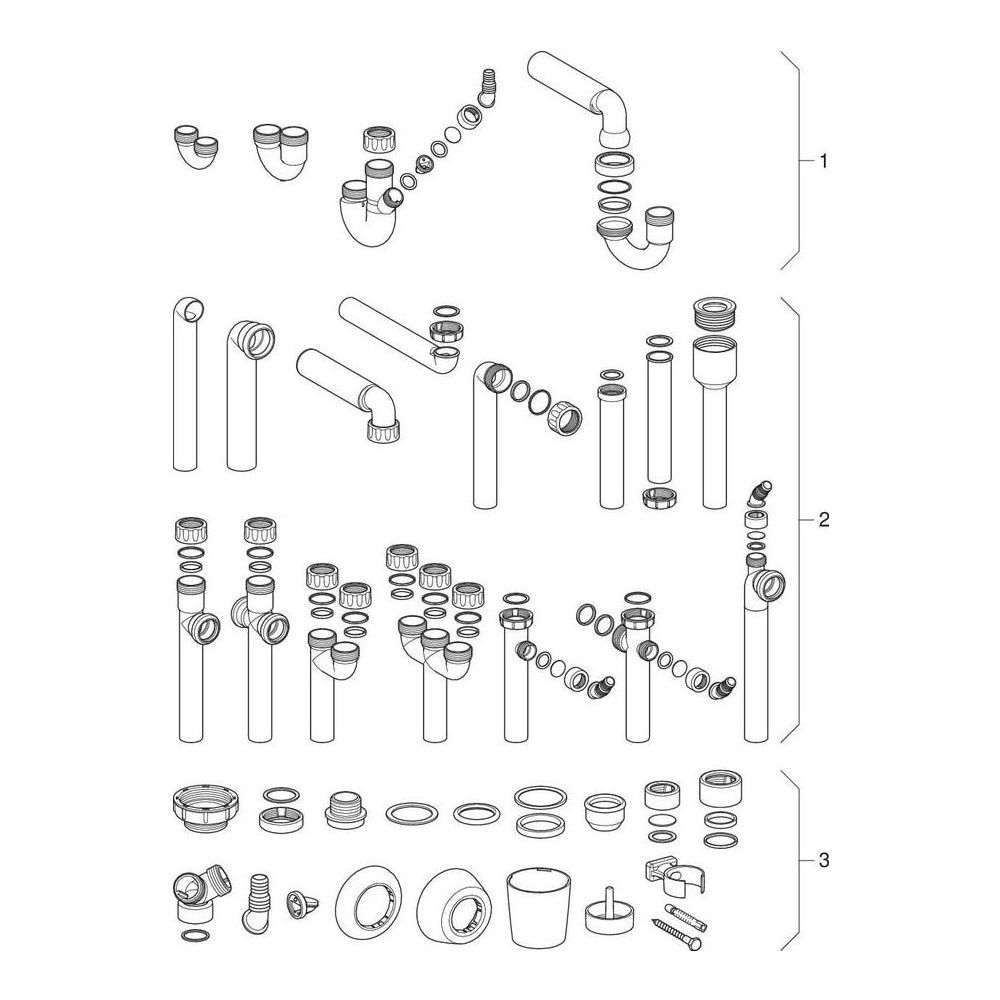 1

2

3