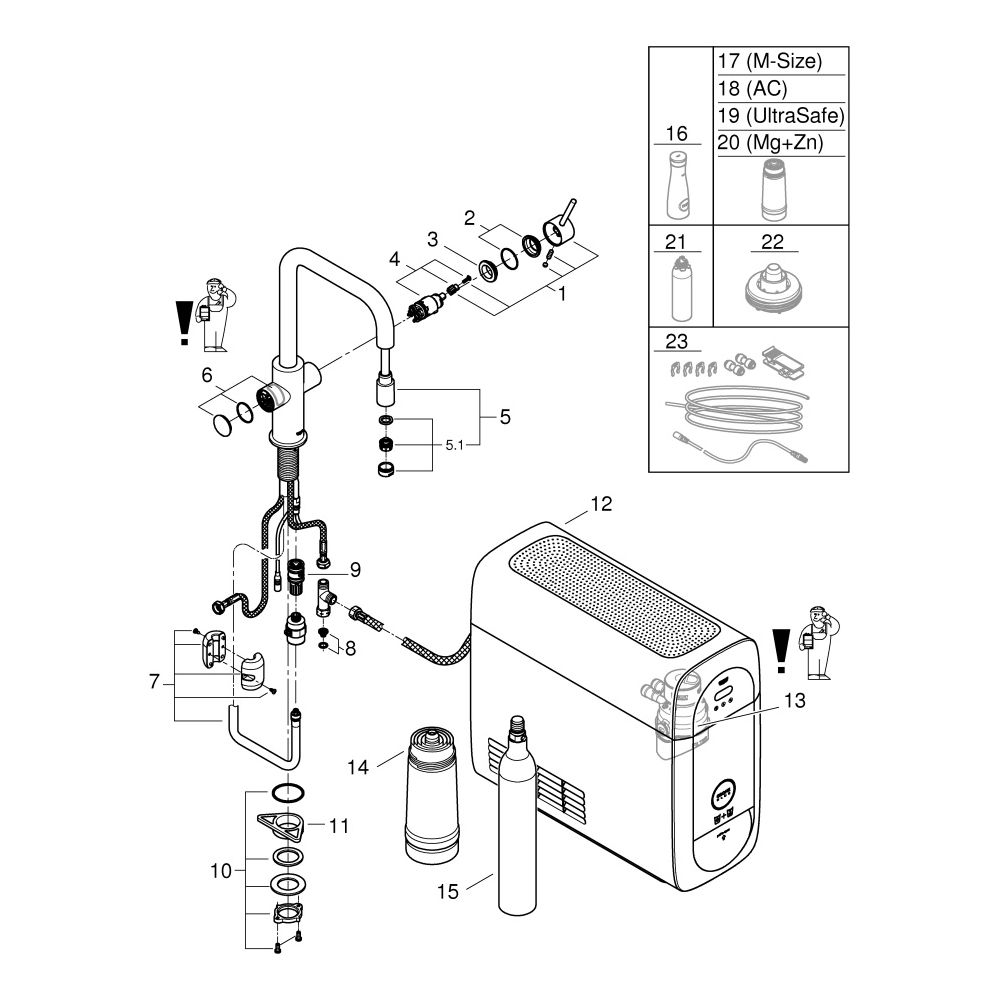 16

17 (M-Size)
18 (AC)
19 (UltraSafe)
20 (Mg+Zn)

21

22

23

2
3
4
1
6
5
5.1
12
9
8
7
13
14
11
10
15