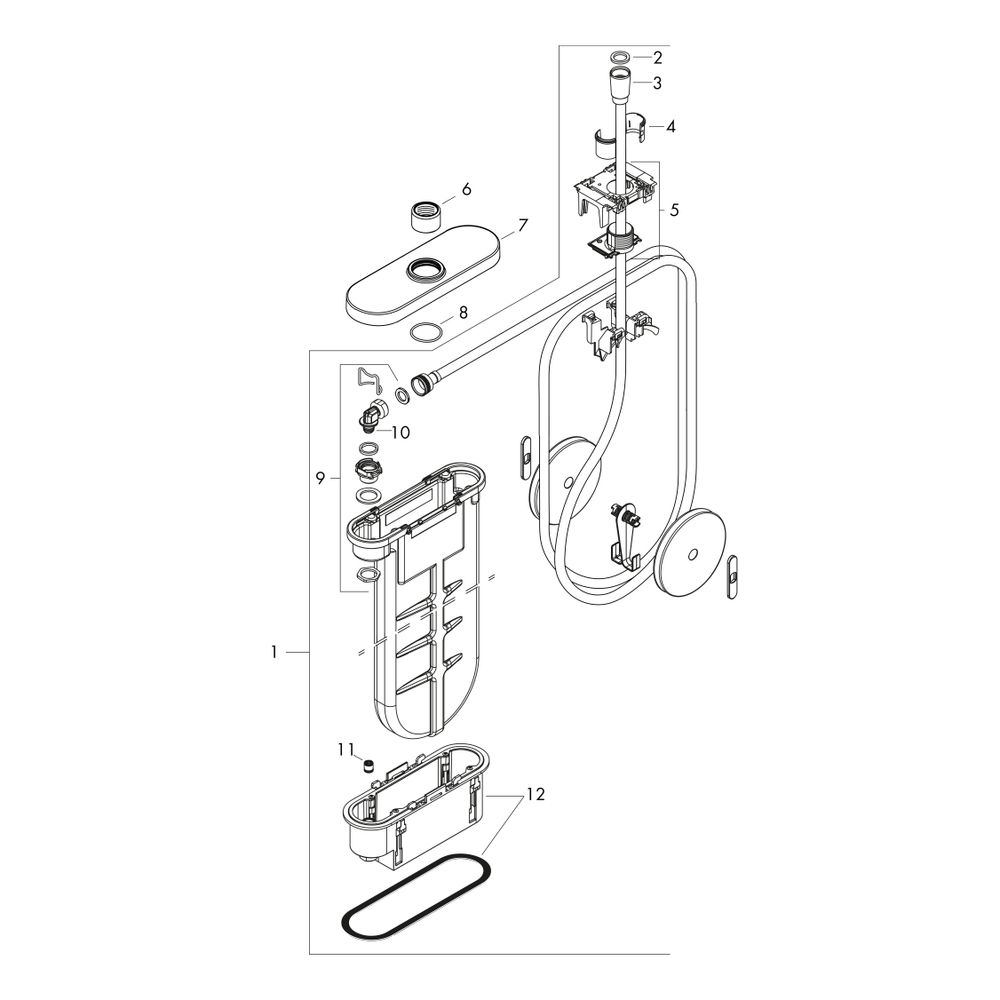 2
3
4
5
6
7
8
10
9
1
11
12