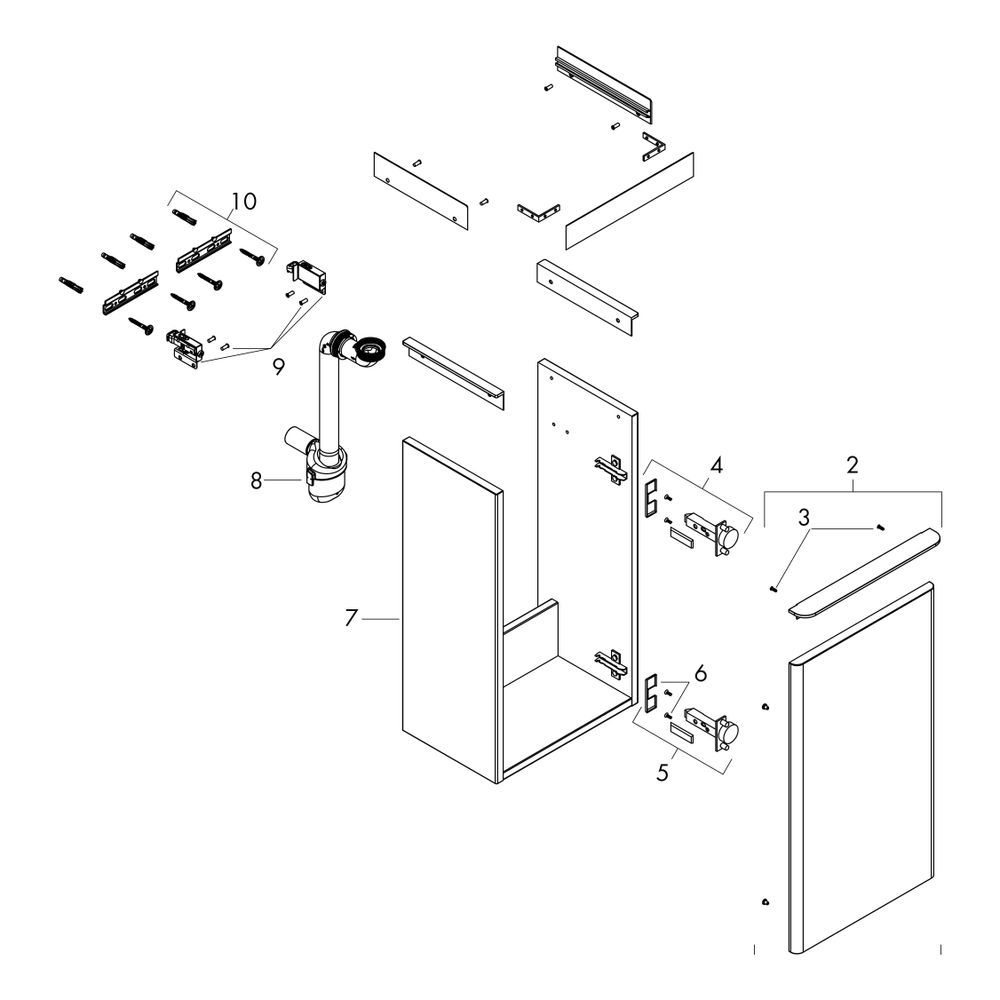 10
9
8
7
4
2
3
6
5