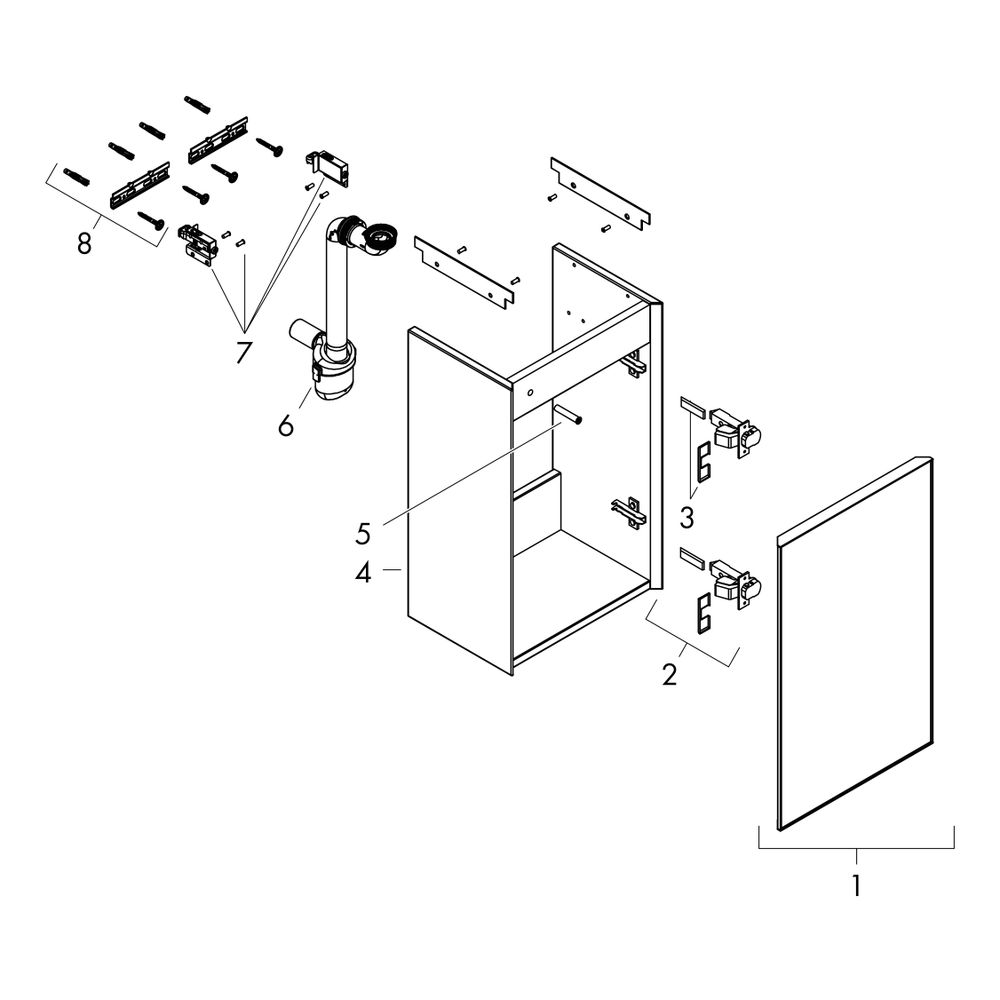 8
7
6
5
4
3
2
1