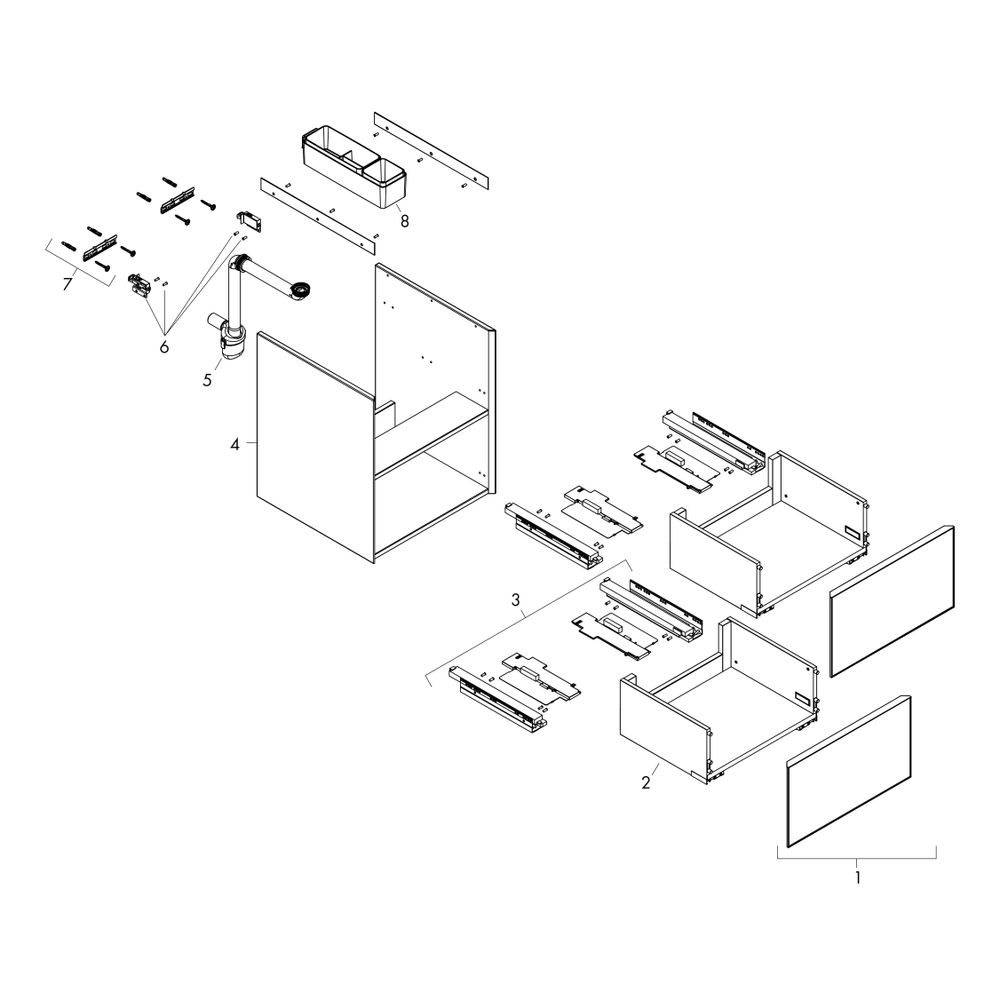 8
7
6
5
4
3
2
1