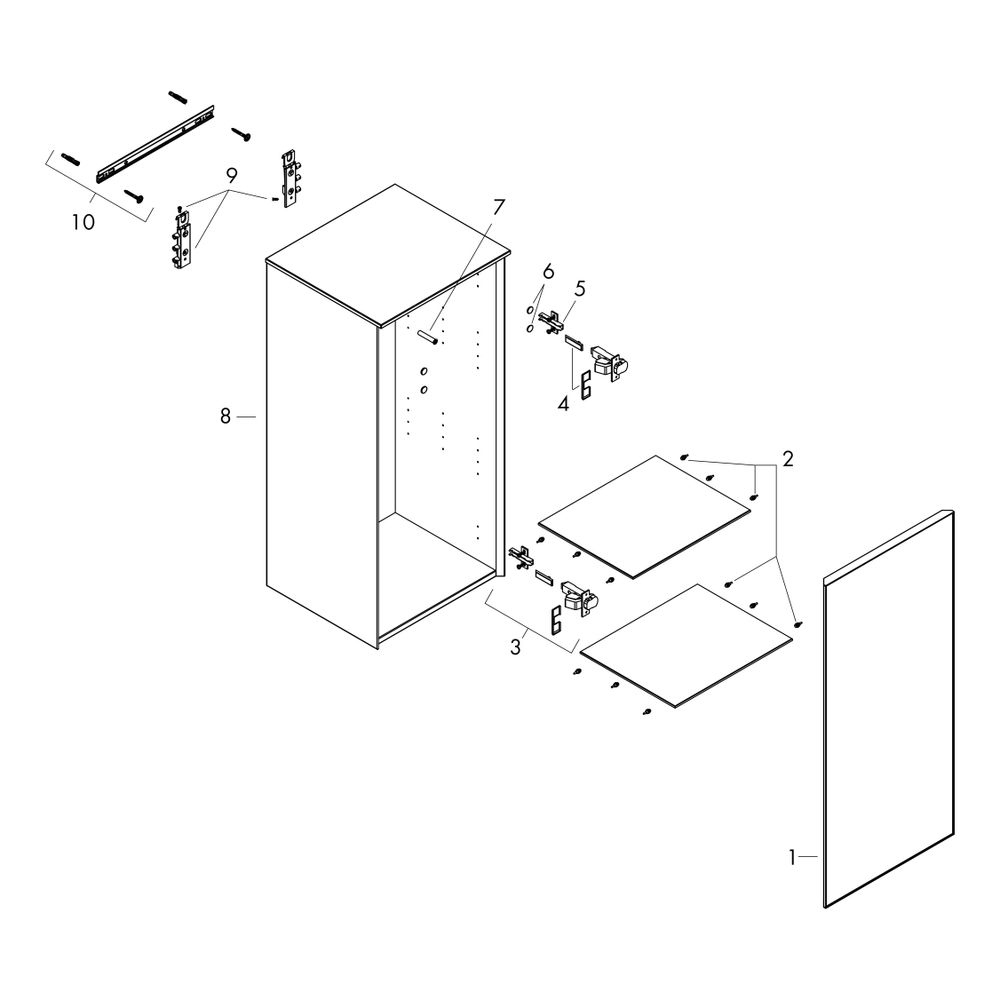 10
9
7
6
5
4
8
2
3
1