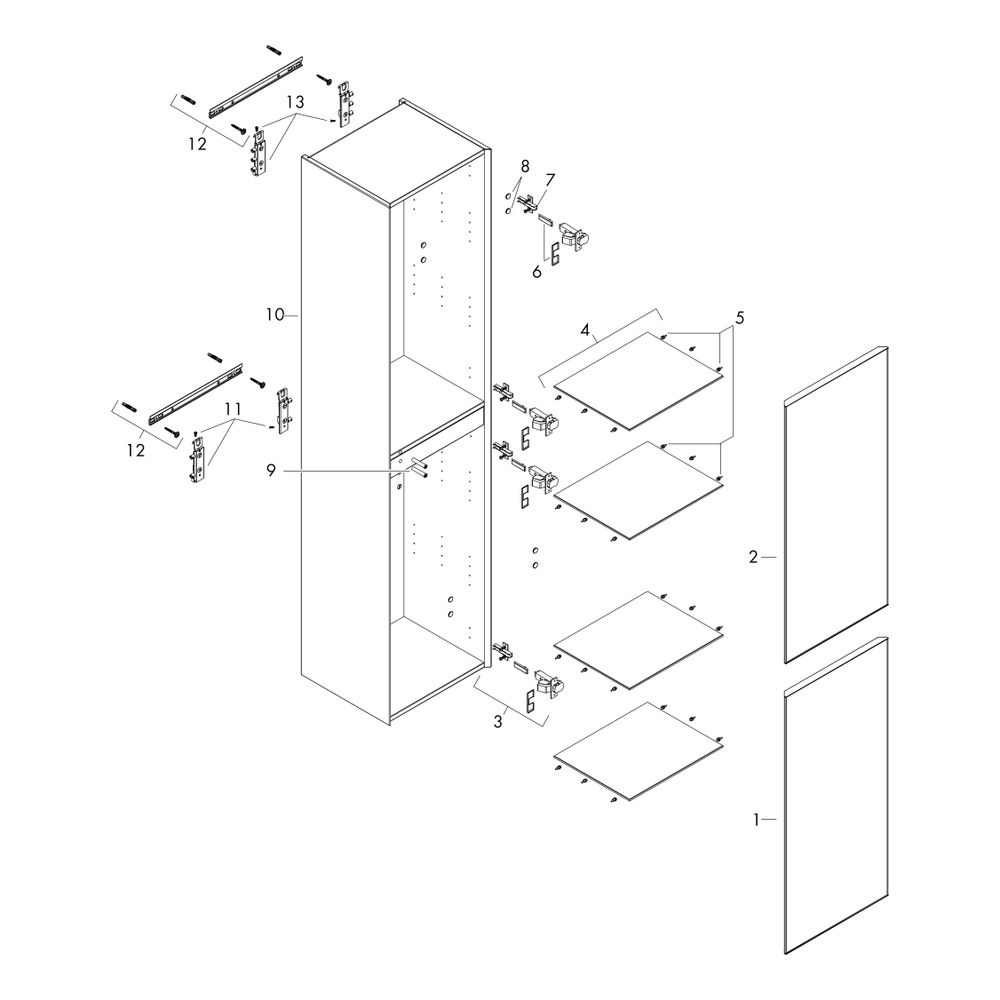 13
12
8
7
6
10
4
5
11
12
9
2
3
1