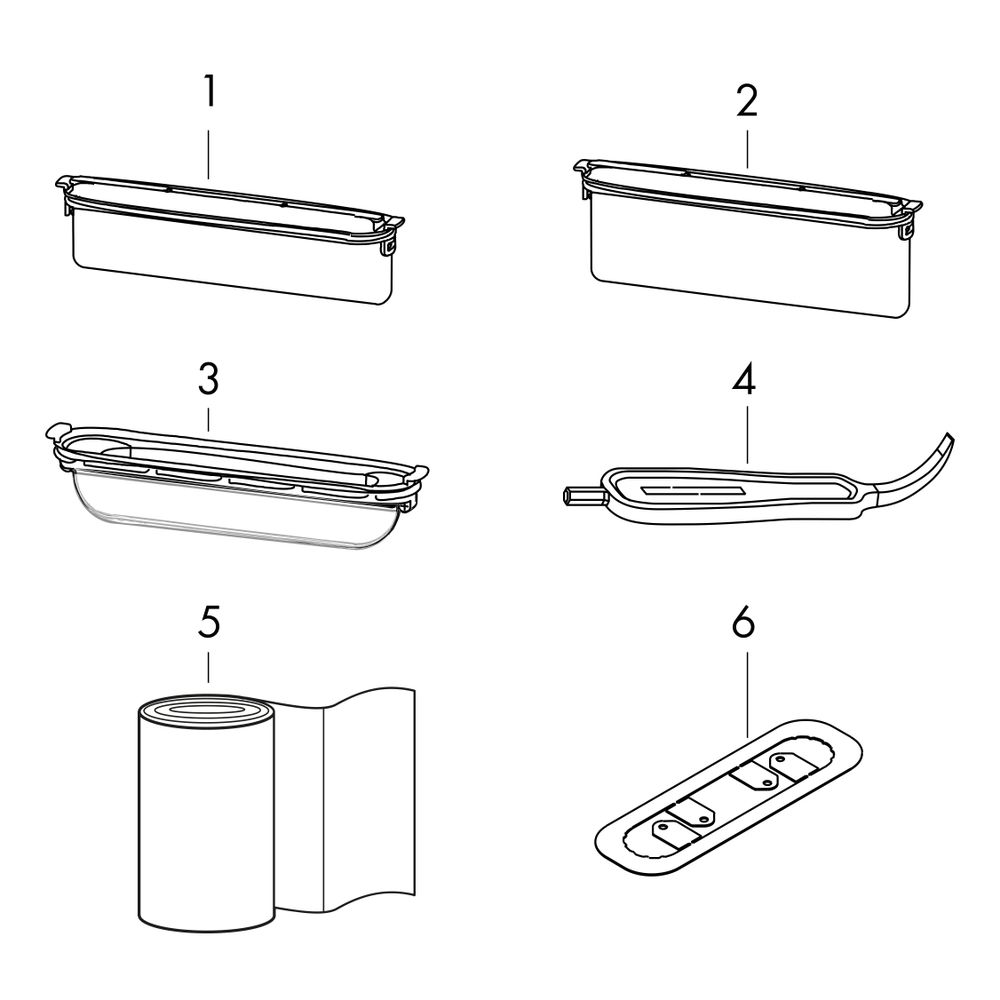 1
2
3
4
5
6