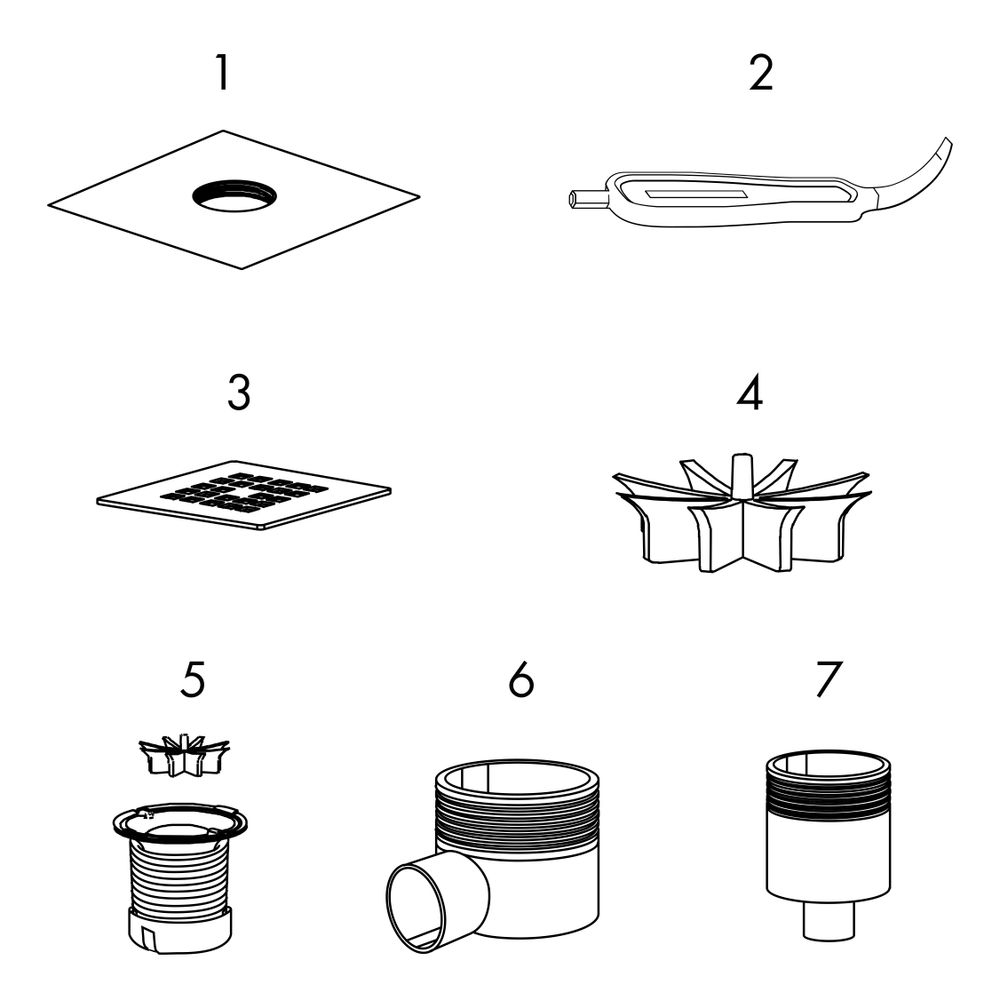 1

2

3

4

5

6

7