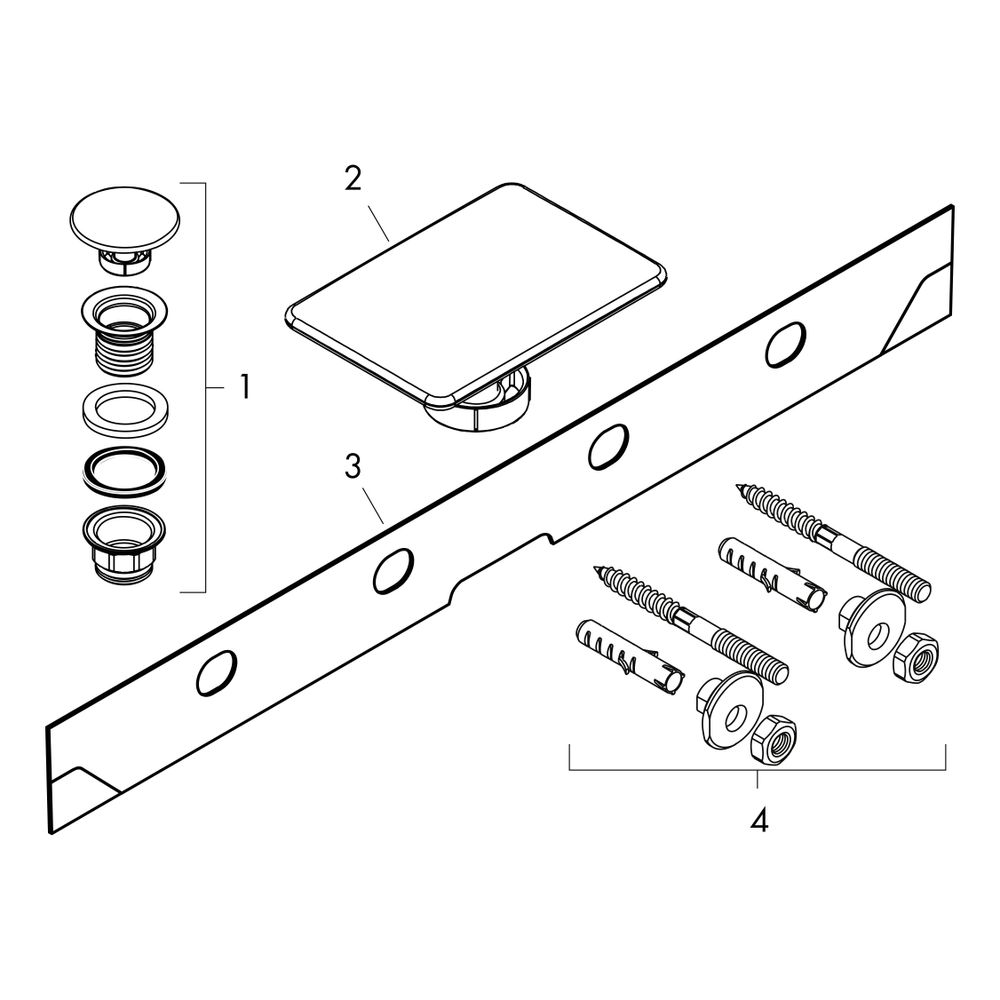 2
1
3
4