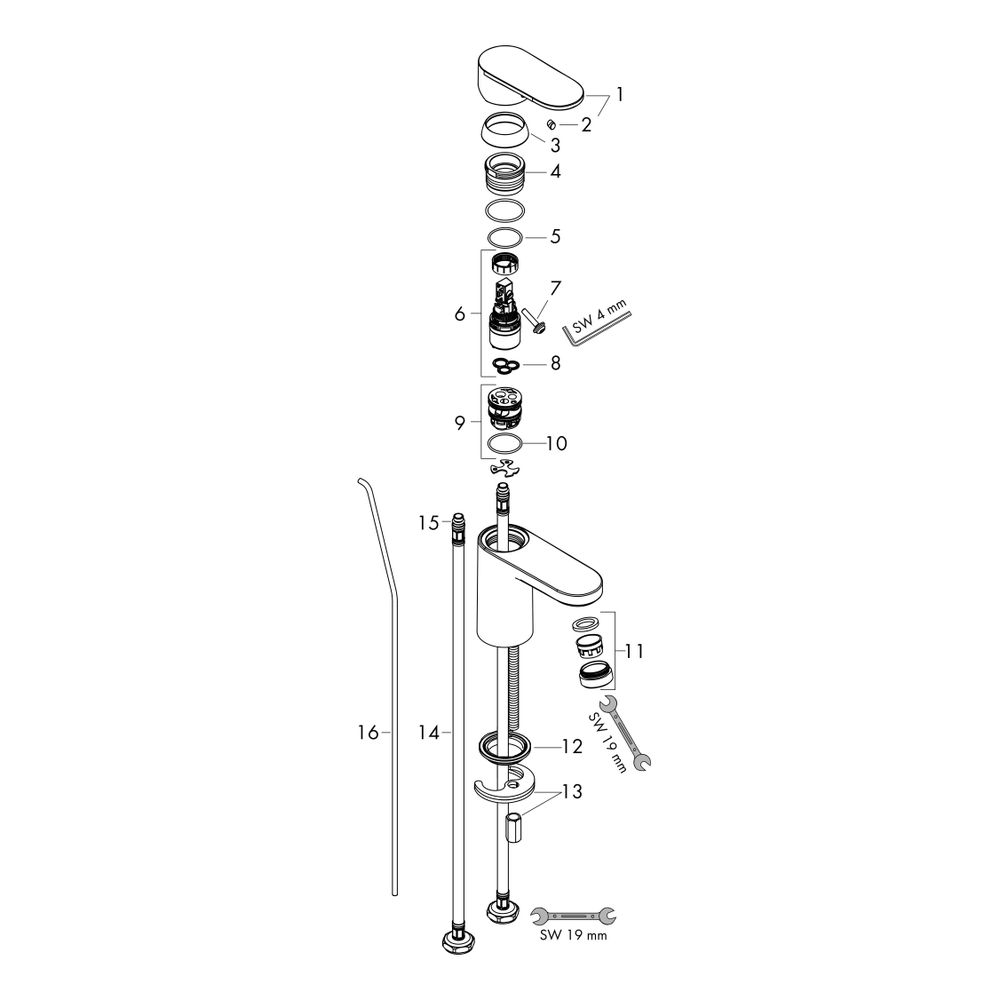 1
2
3
4
5
6
7
SW 4 mm
8
9
10
15
11
SW 19 mm
16
14
12
13
SW 19 mm