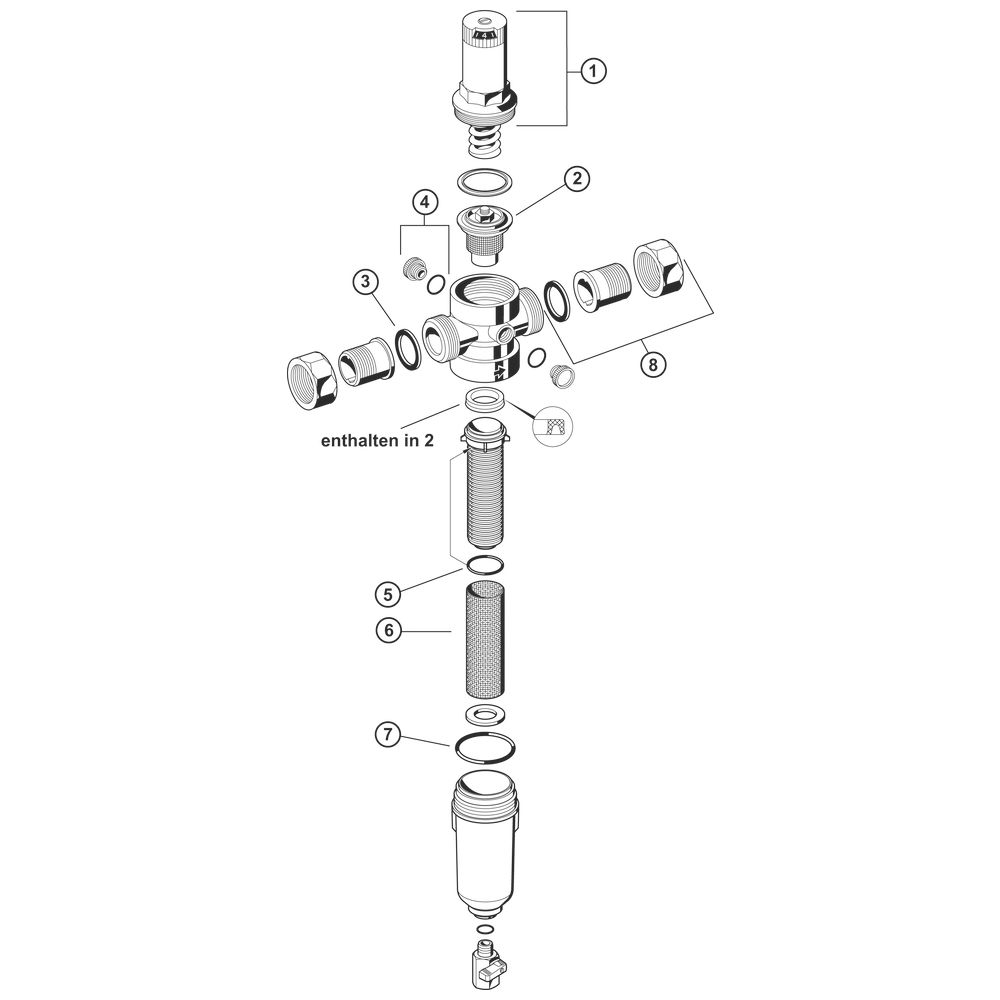 4

1

2

4

3

8

enthalten in 2

5

6

7