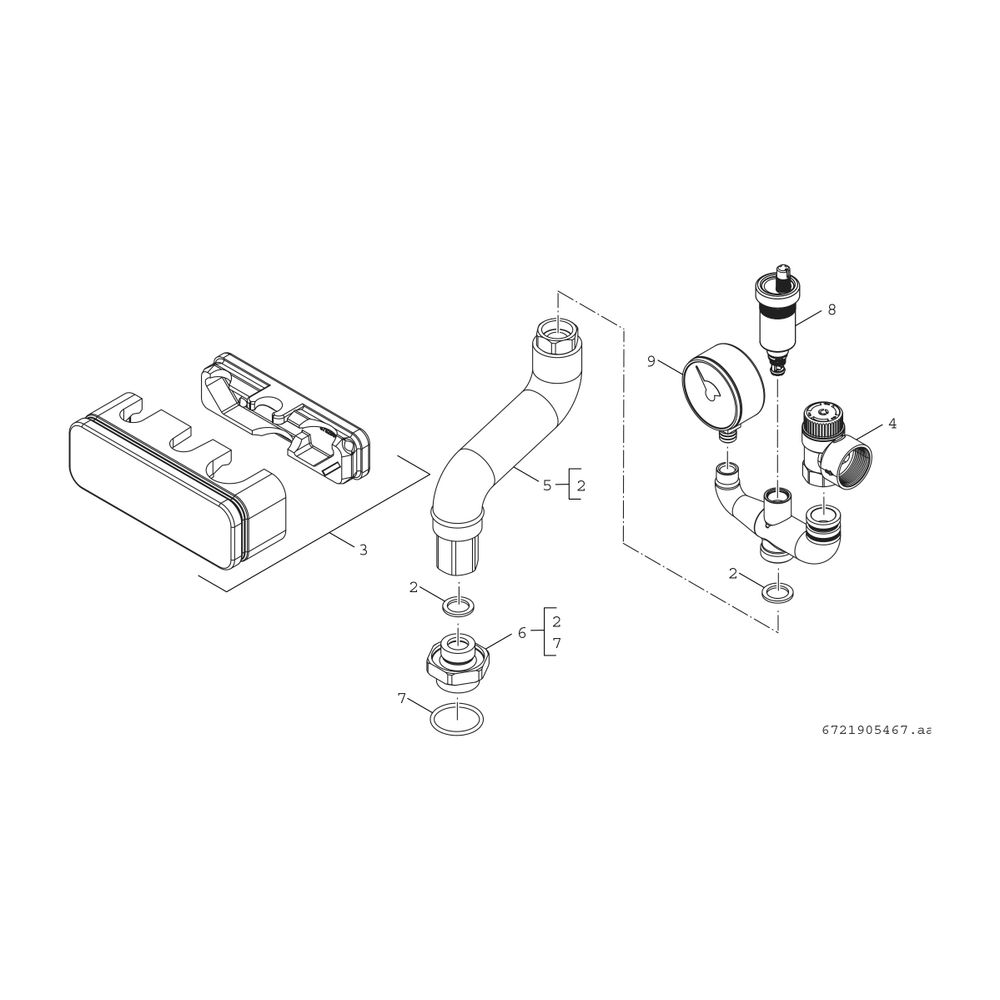 8

9

4

5 2

3

2

2

6 2 7

7

6721905467.aa