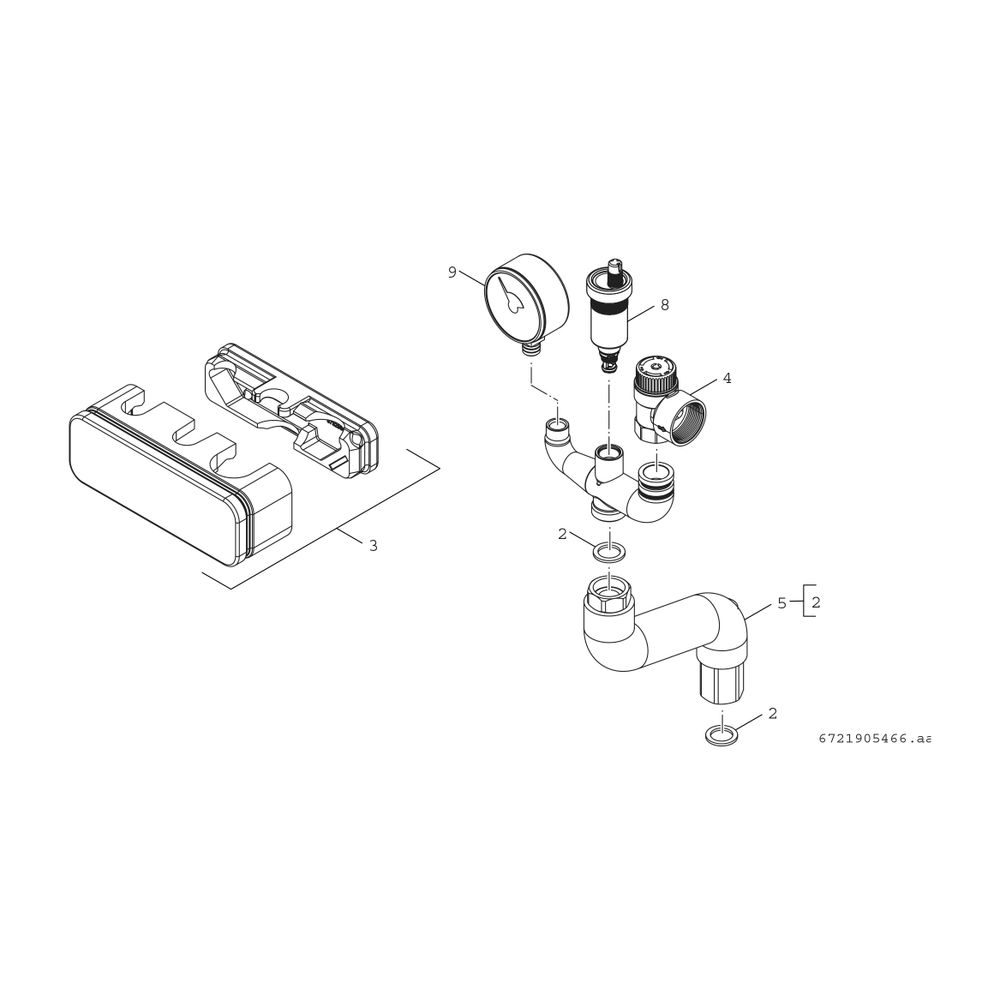 9
8
4
3
2
5
2
2
6721905466.aa