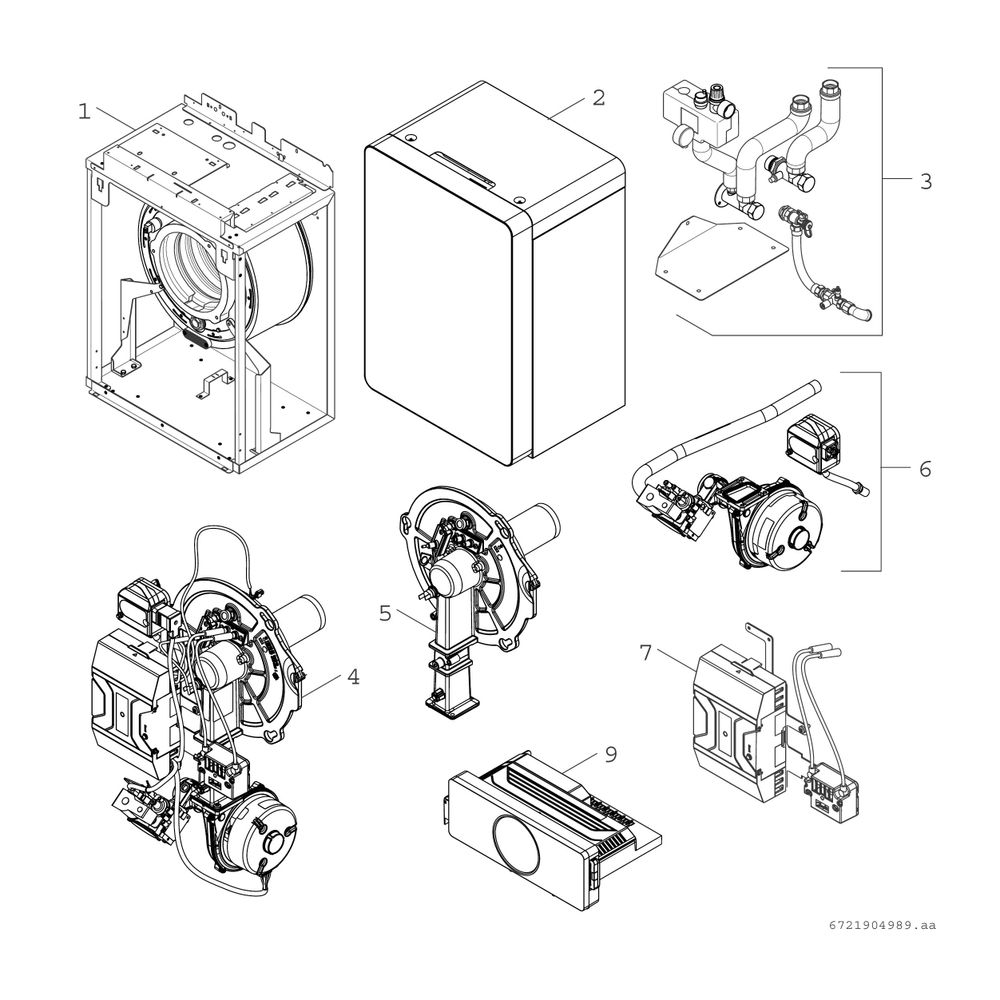 1
2
3
6
5
4
7
9
6721904989.aa