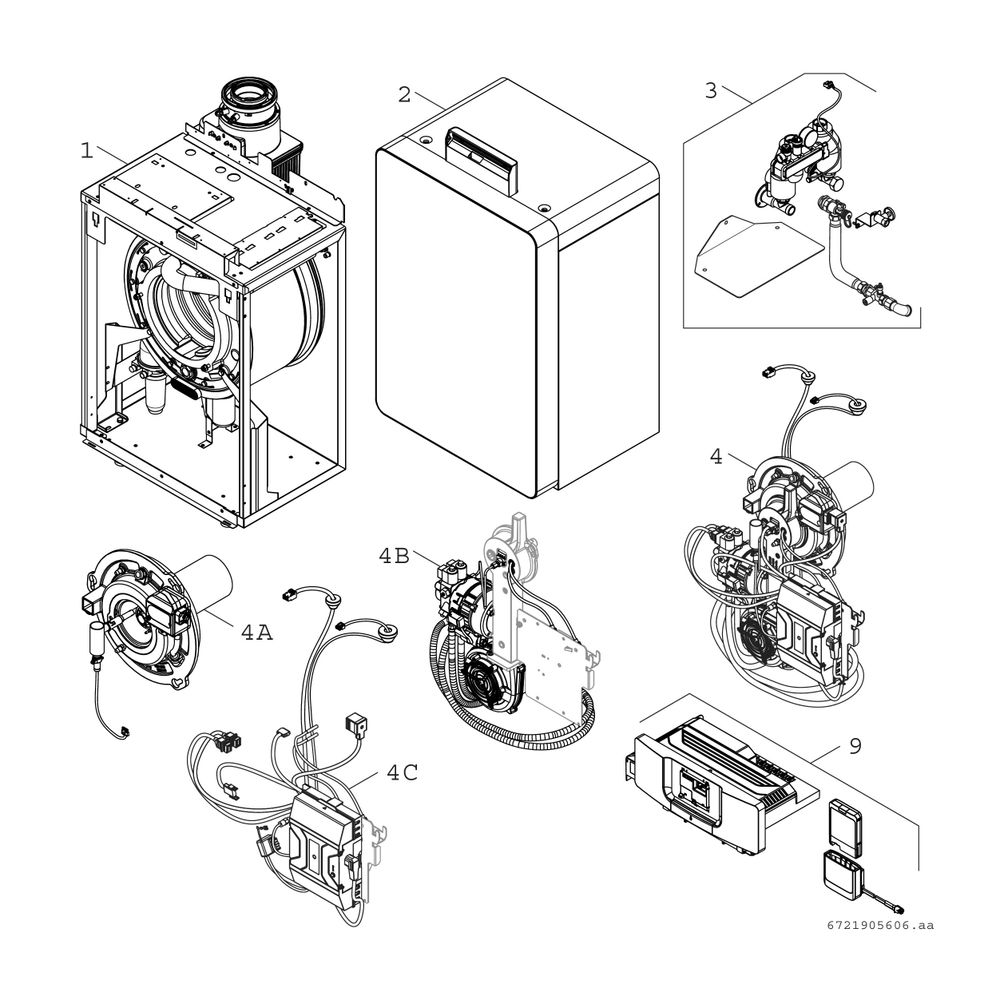 1
2
3
4
4A
4B
4C
9
6721905606.aa