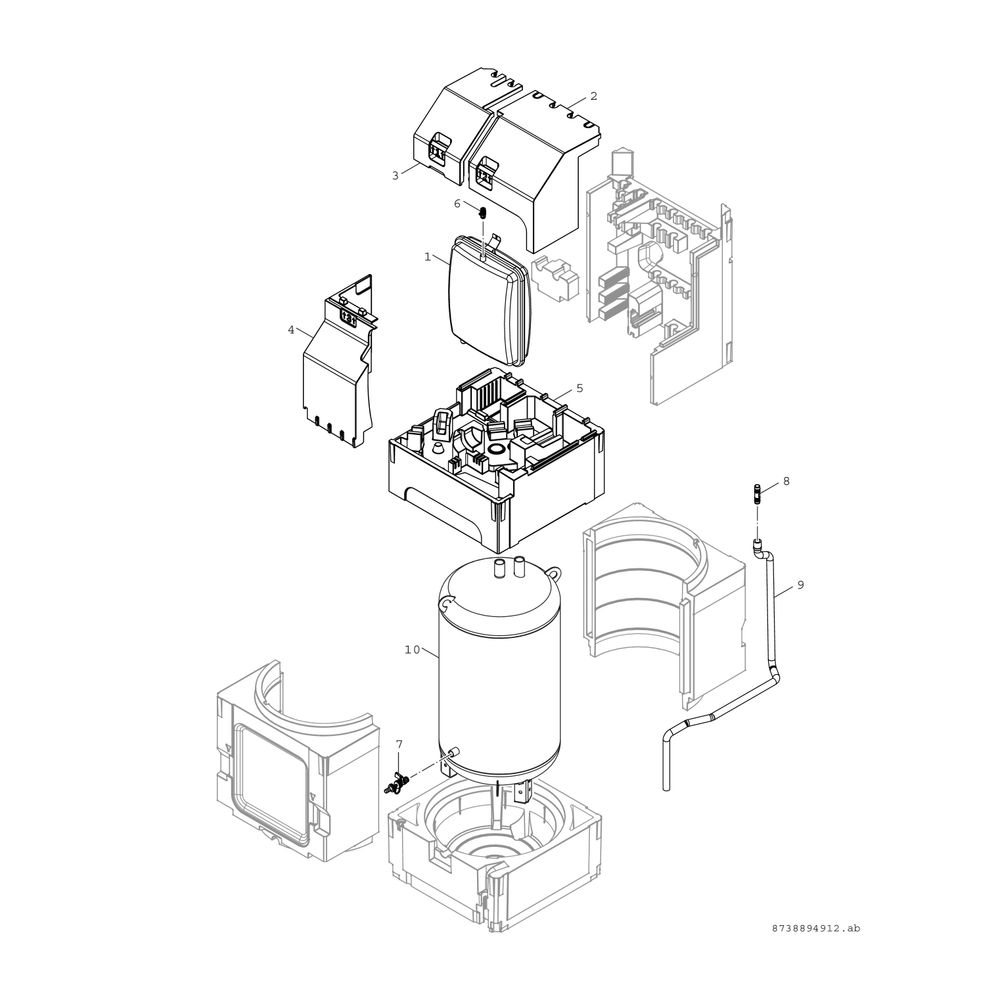 2
3
6
1
4
5
8
9
10
7
8738894912.ab