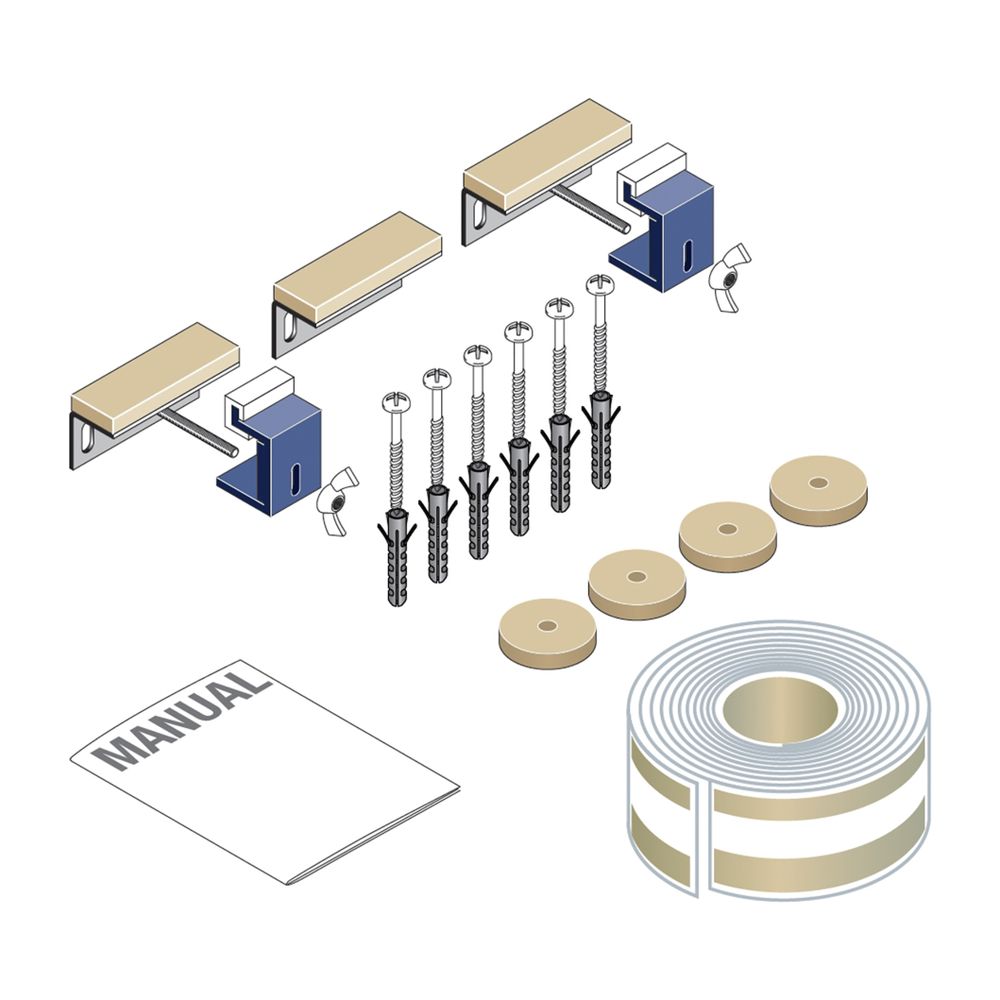 MANUAL