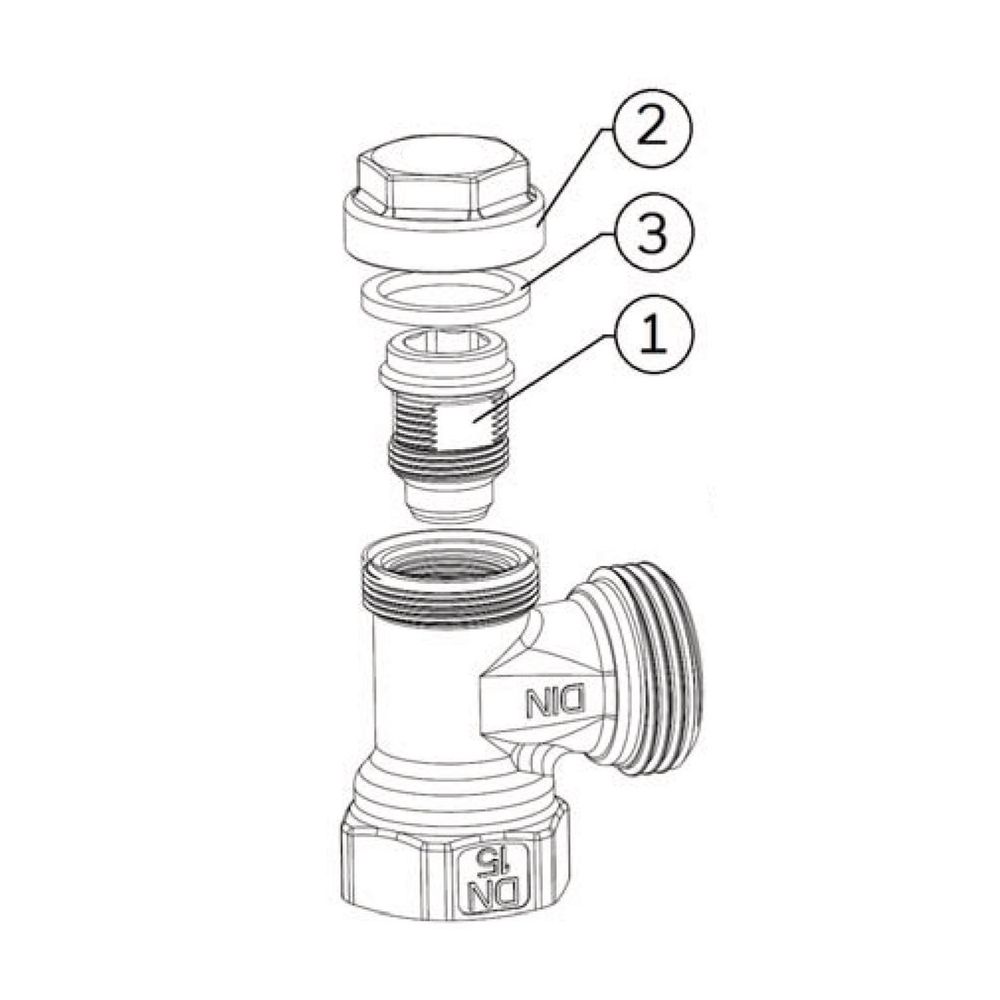 2
3
1
DIN
DN
15