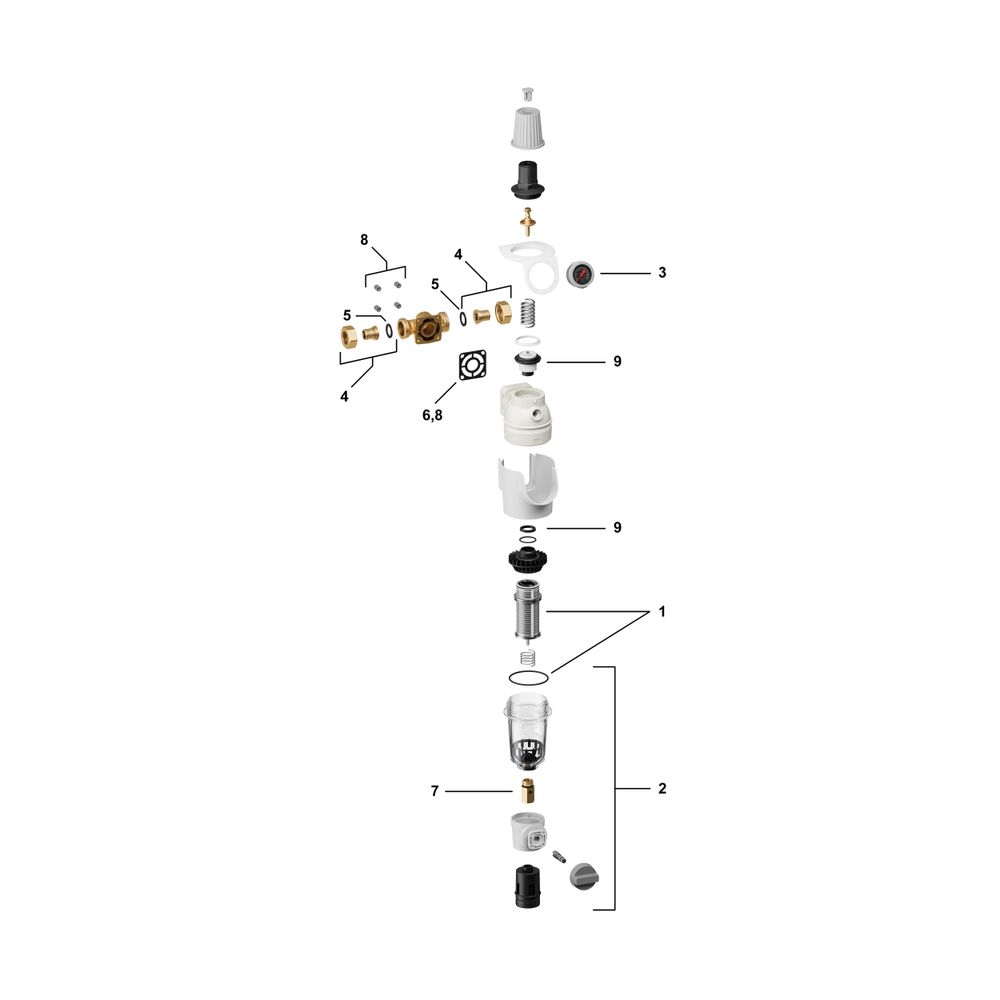 8
4
3
5
5
9
4
6,8
9
1
7
2