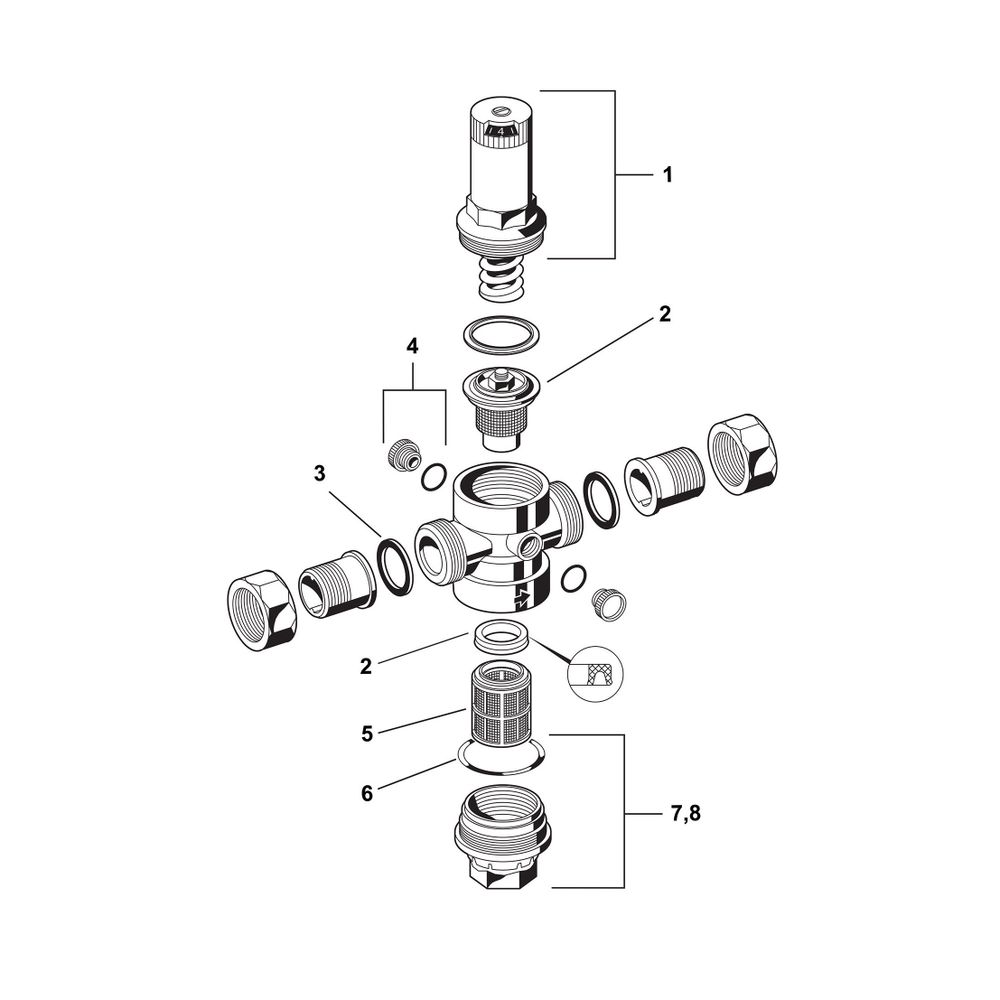 4
1
2
4
3
2
5
6
7,8