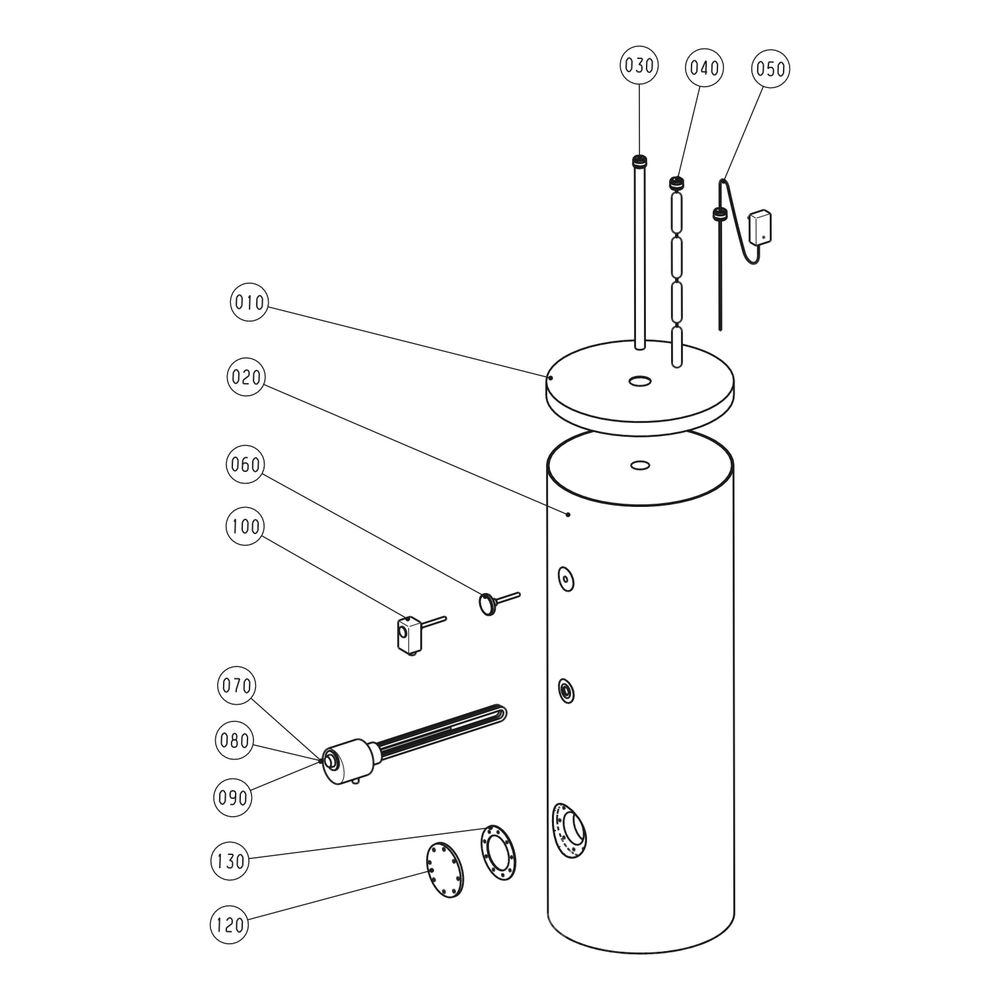 030
040
050
010
020
060
100
070
080
090
130
120