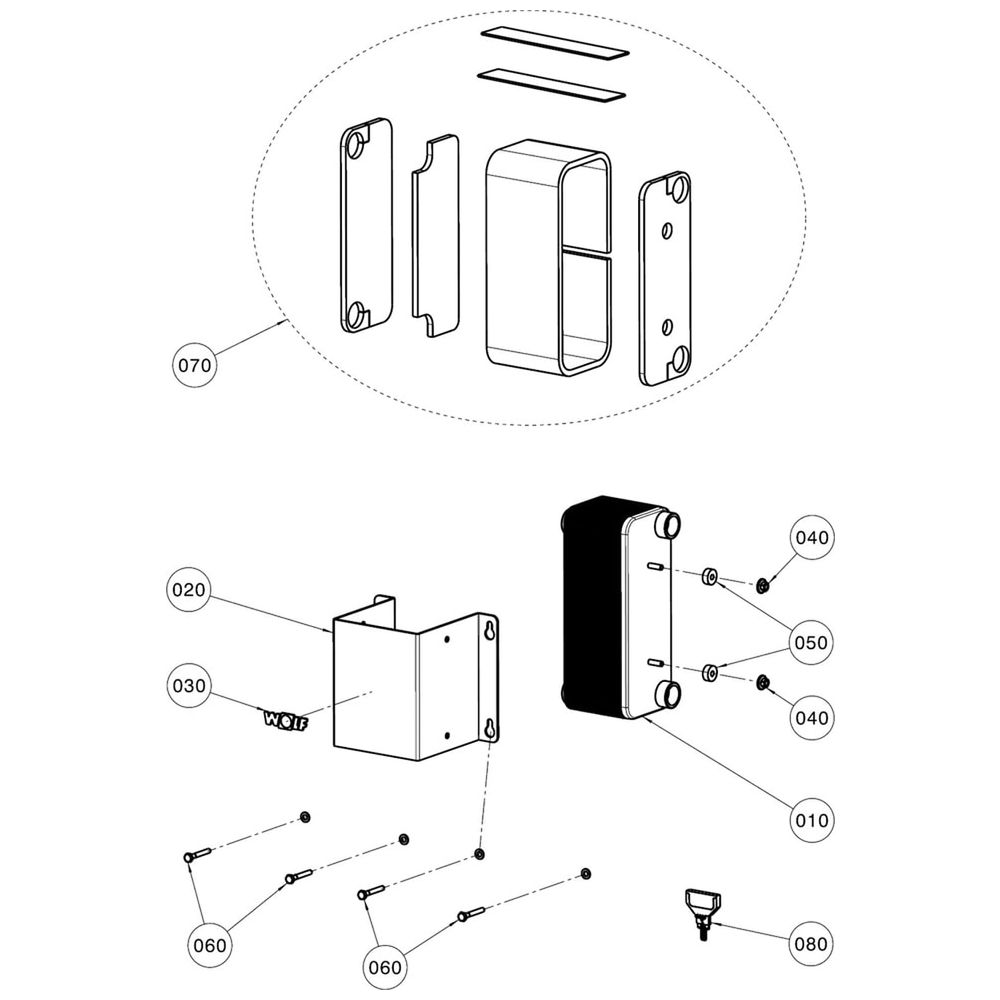 070

020

030

WOLF

040

050

040

010

060

060

080