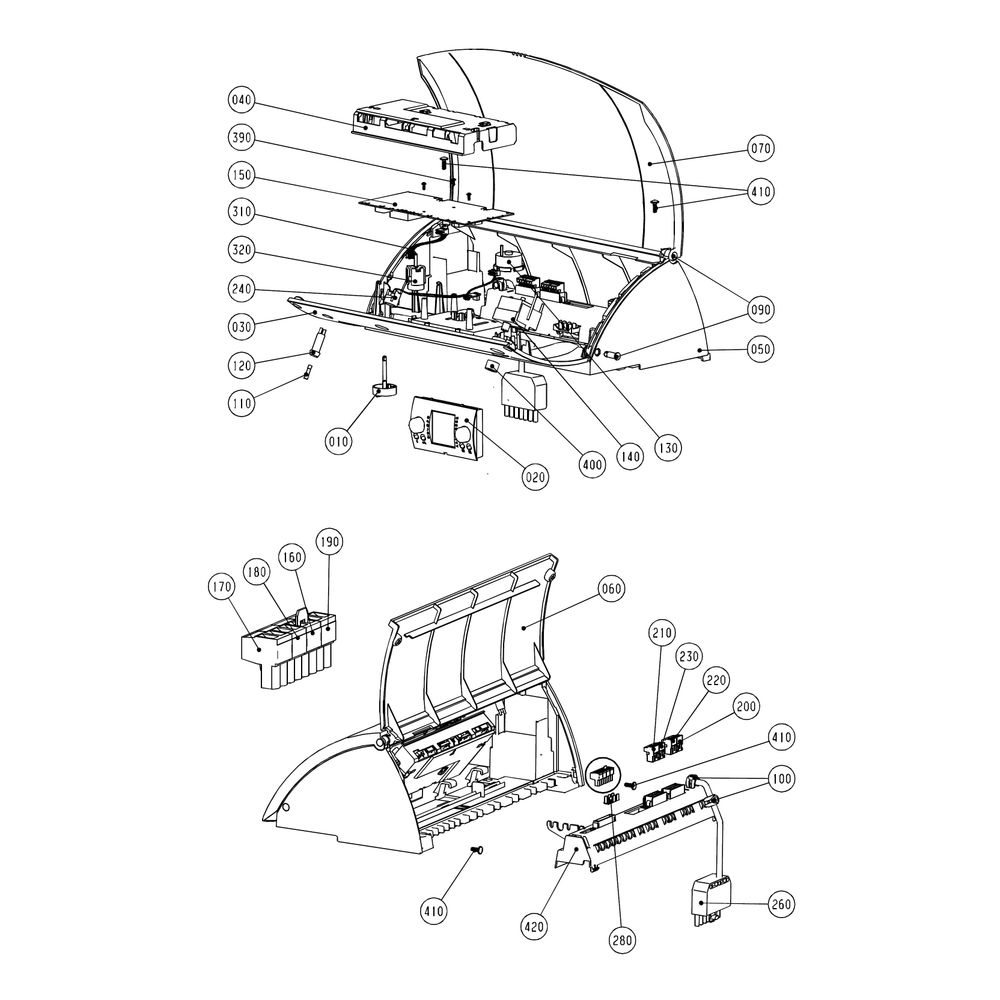 040
390
150
310
320
240
030
120
110
010
020
400
140
130
050
090
410
070

170
180
160
190
060
210
230
220
200
410
100
260
280
420
410